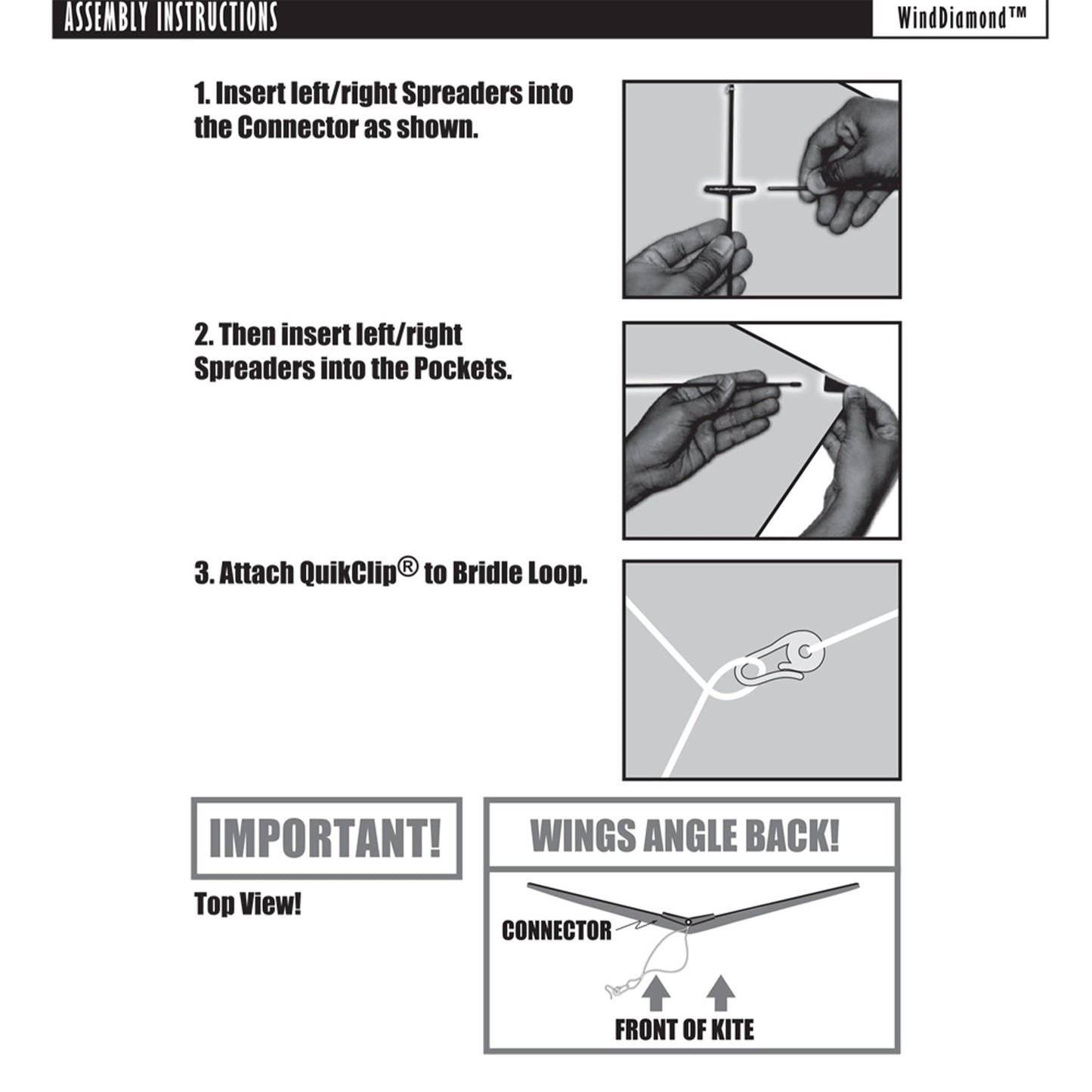 ASSEMBLY INSTRUCTIONS

WindDiamond™

1. Insert left/right Spreaders into the Connector as shown.

2. Then insert left/right Spreaders into the Pockets.

3. Attach QuikClip® to Bridle Loop.

IMPORTANT!

Top View!

WINGS ANGLE BACK!

CONNECTOR

FRONT OF KITE