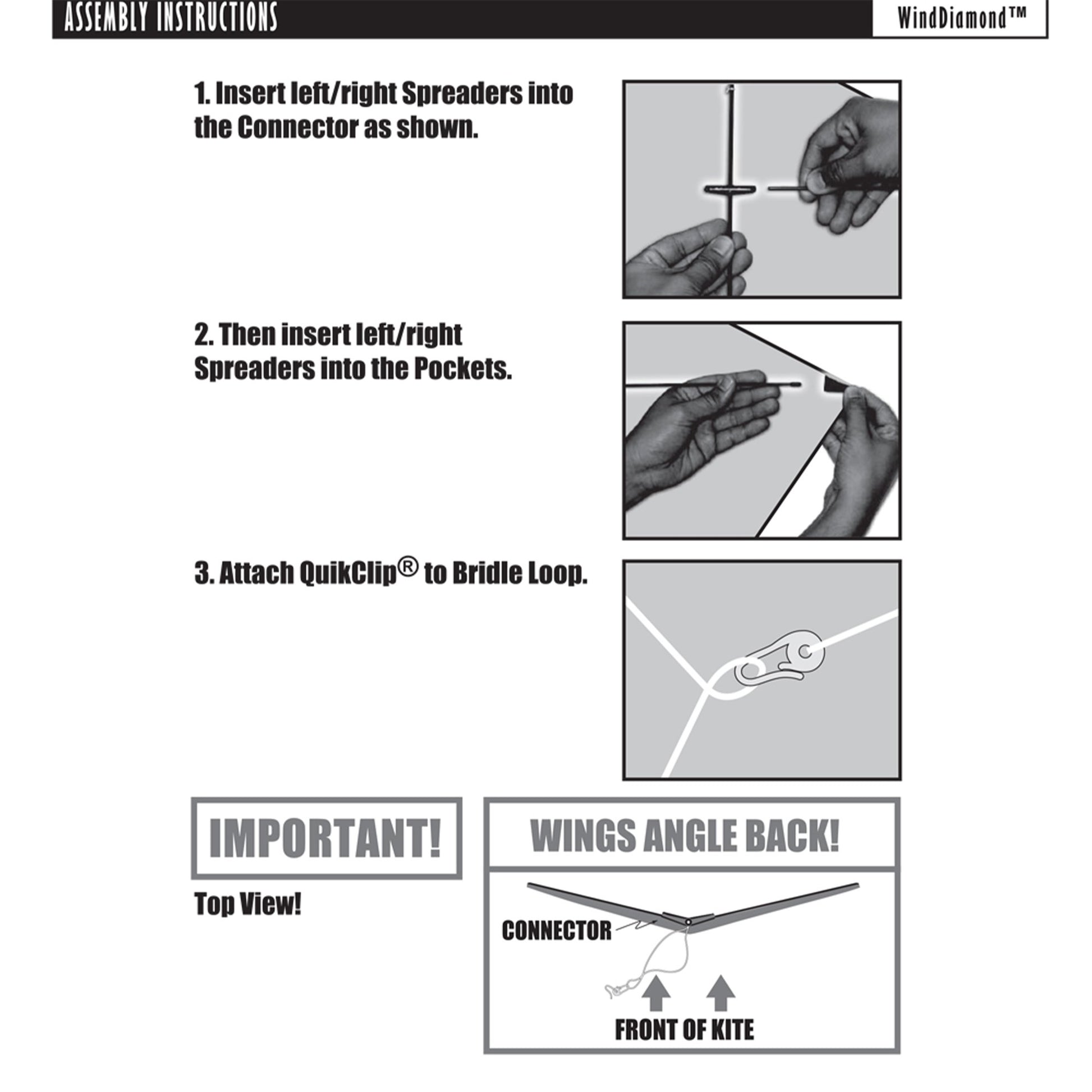 ASSEMBLY INSTRUCTIONS

WindDiamond™

1. Insert left/right Spreaders into the Connector as shown.

2. Then insert left/right Spreaders into the Pockets.

3. Attach QuikClip® to Bridle Loop.

IMPORTANT!

Top View!

WINGS ANGLE BACK!

CONNECTOR

FRONT OF KITE