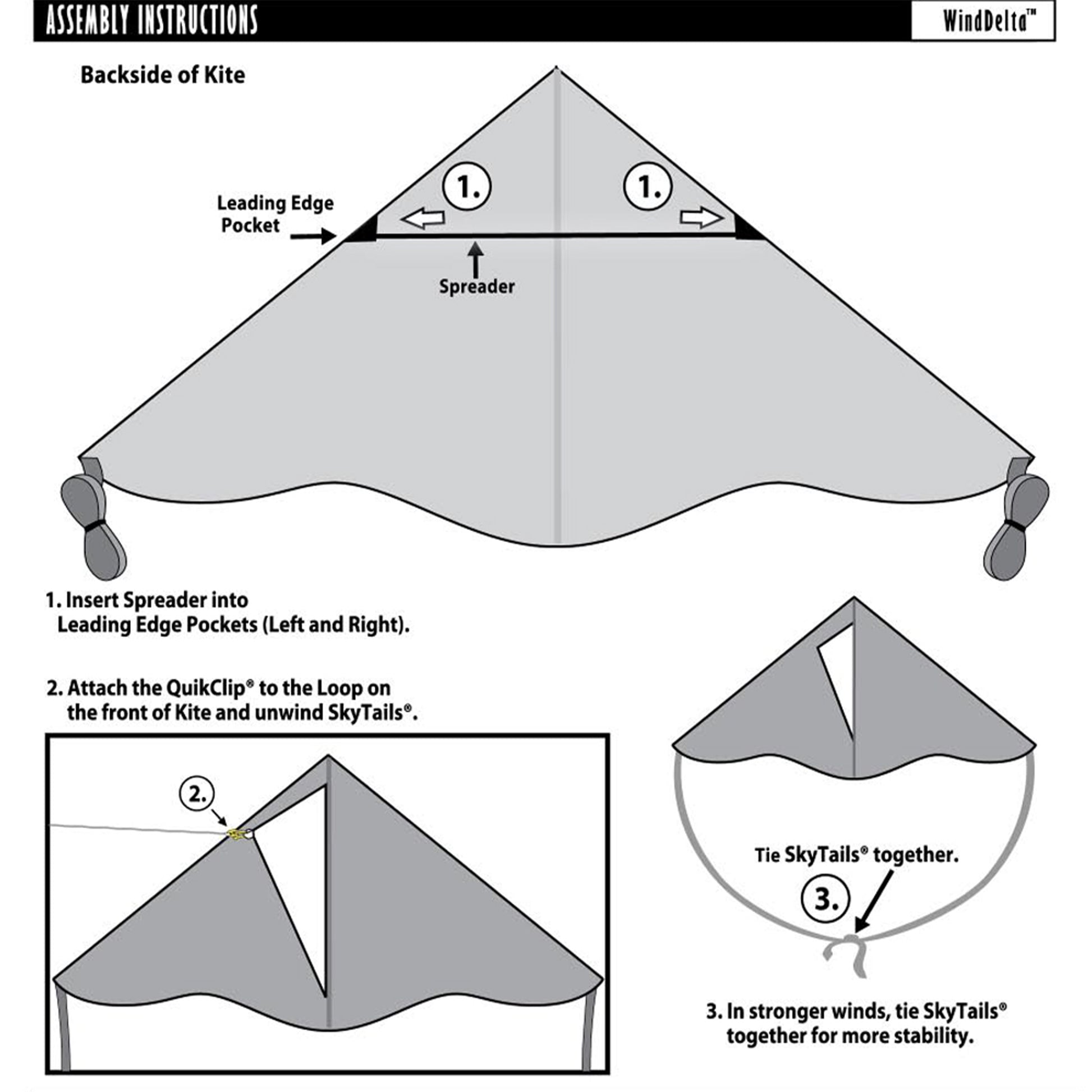 ASSEMBLY INSTRUCTIONS

WindDelta™

Backside of Kite

1.

1.

Leading Edge Pocket

Spreader

1. Insert Spreader into Leading Edge Pockets (Left and Right).

2. Attach the QuikClip® to the Loop on the front of Kite and unwind SkyTails®.

2.

Tie SkyTails® together.

3.

3. In stronger winds, tie SkyTails® together for more stability.