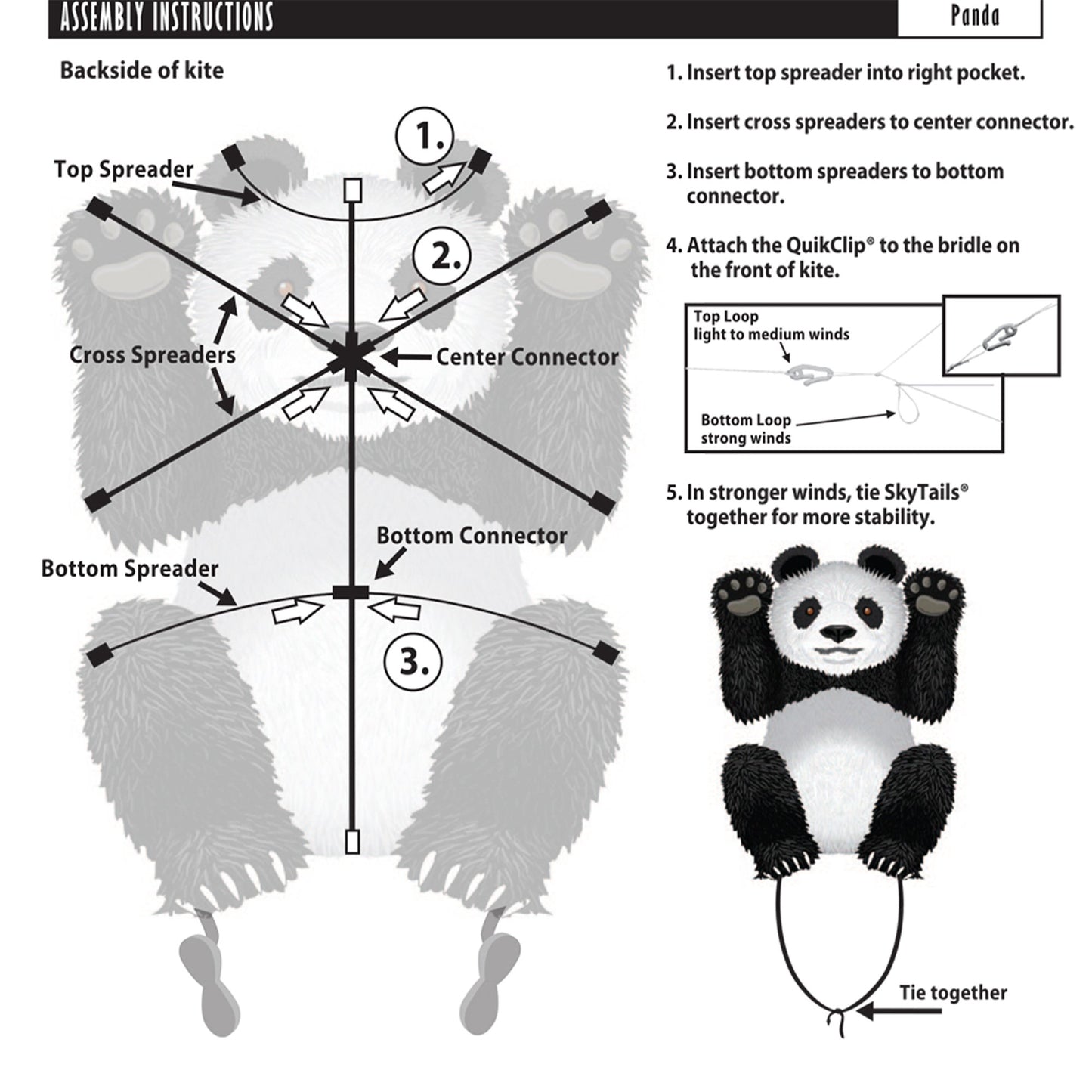 ASSEMBLY INSTRUCTIONS

Panda

Backside of kite

1.

Top Spreader

2.

Cross Spreaders

Center Connector

Bottom Connector

Bottom Spreader

3.

1. Insert top spreader into right pocket.

2. Insert cross spreaders to center connector.

3. Insert bottom spreaders to bottom connector.

4. Attach the QuikClip® to the bridle on the front of kite.

Top Loop
light to medium winds

Bottom Loop
strong winds

5. In stronger winds, tie SkyTails® together for more stability.

Tie together