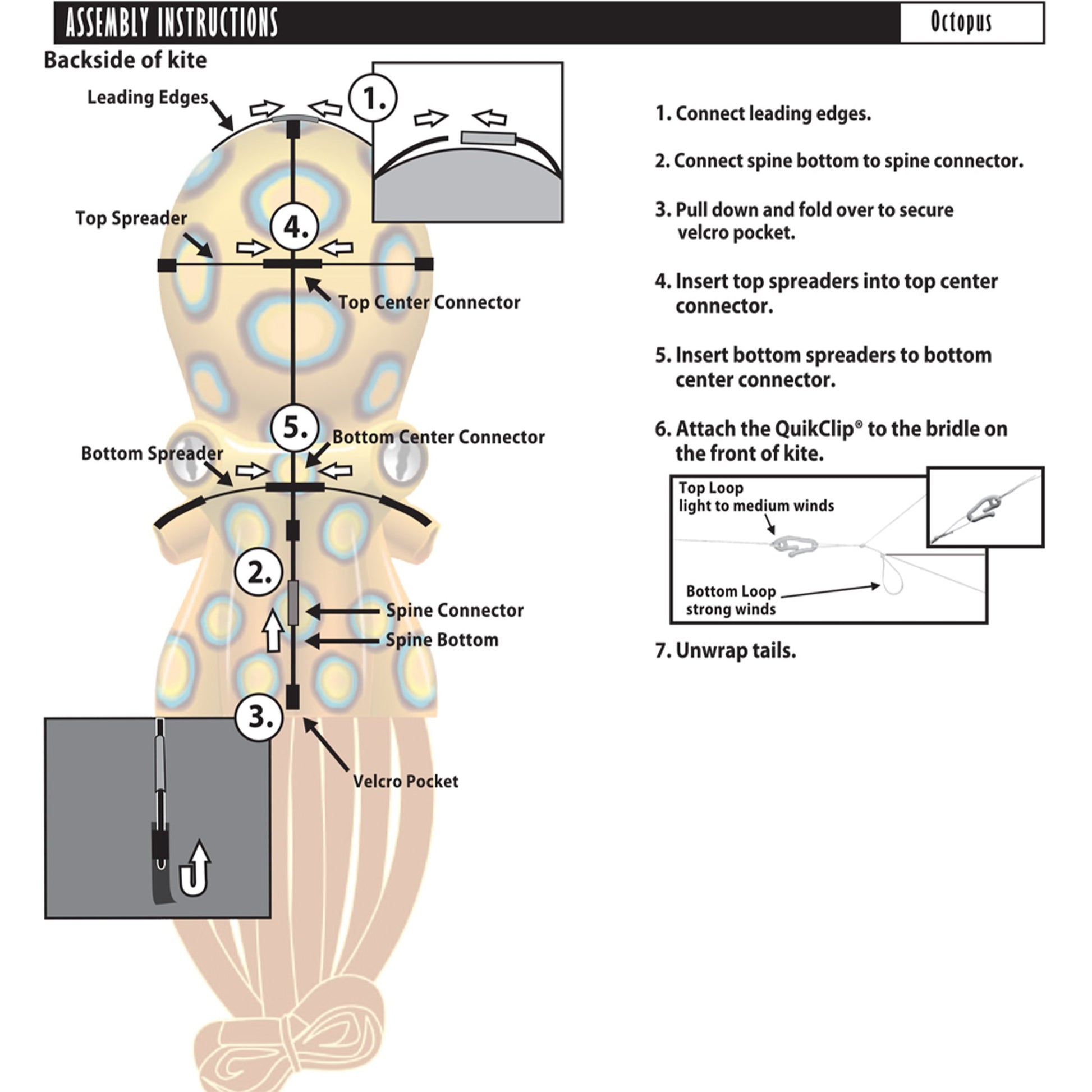 ASSEMBLY INSTRUCTIONS

Octopus

Backside of kite

Leading Edges

1.

Top Spreader

4.

Top Center Connector

5.

Bottom Center Connector

Bottom Spreader

2.

Spine Connector

Spine Bottom

3.

Velcro Pocket

1. Connect leading edges.

2. Connect spine bottom to spine connector.

3. Pull down and fold over to secure velcro pocket.

4. Insert top spreaders into top center connector.

5. Insert bottom spreaders to bottom center connector.

6. Attach the QuikClip® to the bridle on the front of kite.

Top Loop
light to medium winds

Bottom Loop
strong winds

7. Unwrap tails.