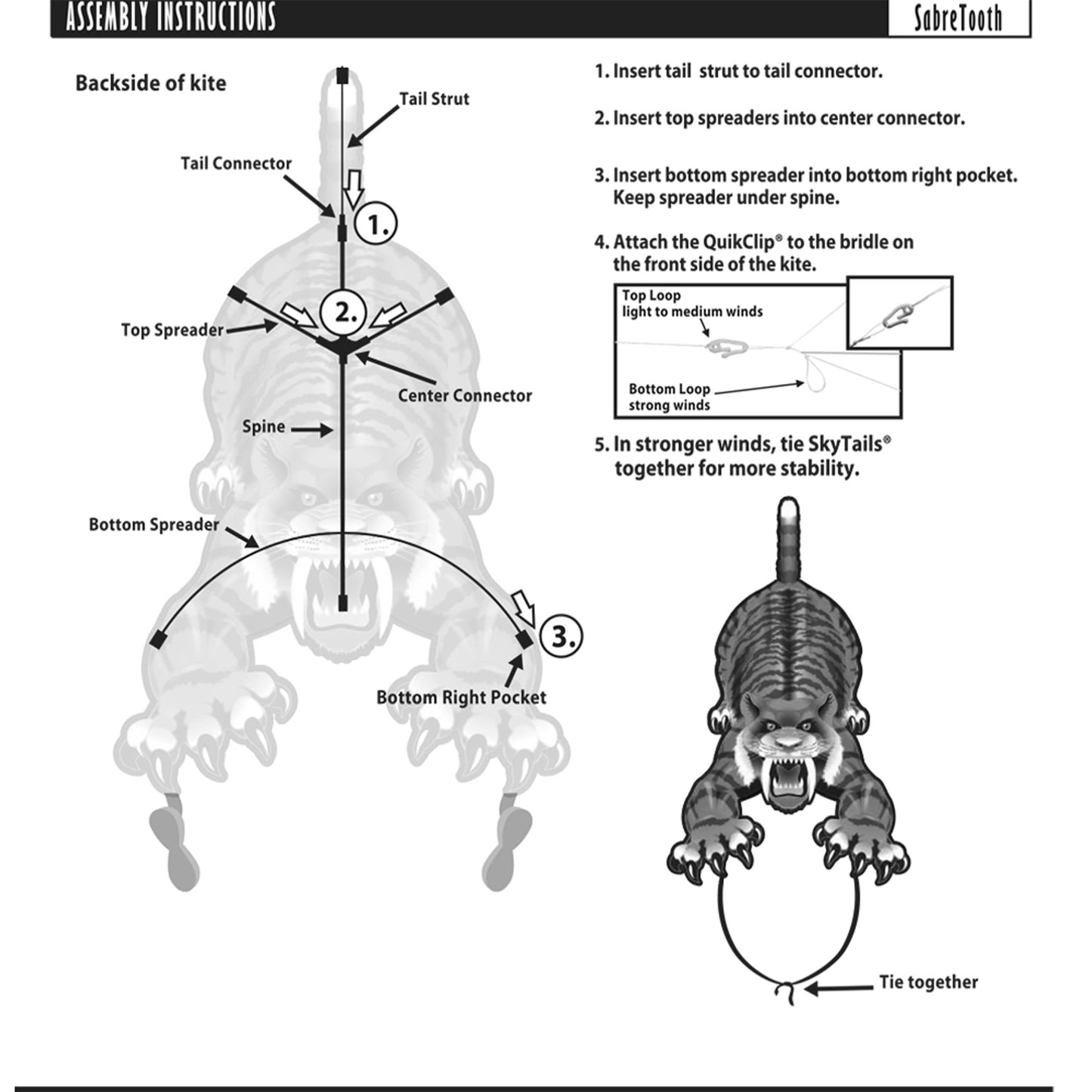 ASSEMBLY INSTRUCTIONS

SabreTooth

Backside of kite

Tail Strut

Tail Connector

1.

2.

Top Spreader

Center Connector

Spine

Bottom Spreader

3.

Bottom Right Pocket

1. Insert tail strut to tail connector.

2. Insert top spreaders into center connector.

3. Insert bottom spreader into bottom right pocket. Keep spreader under spine.

4. Attach the QuikClip® to the bridle on the front side of the kite.

Top Loop
light to medium winds

Bottom Loop
strong winds

5. In stronger winds, tie SkyTails® together for more stability.

Tie together