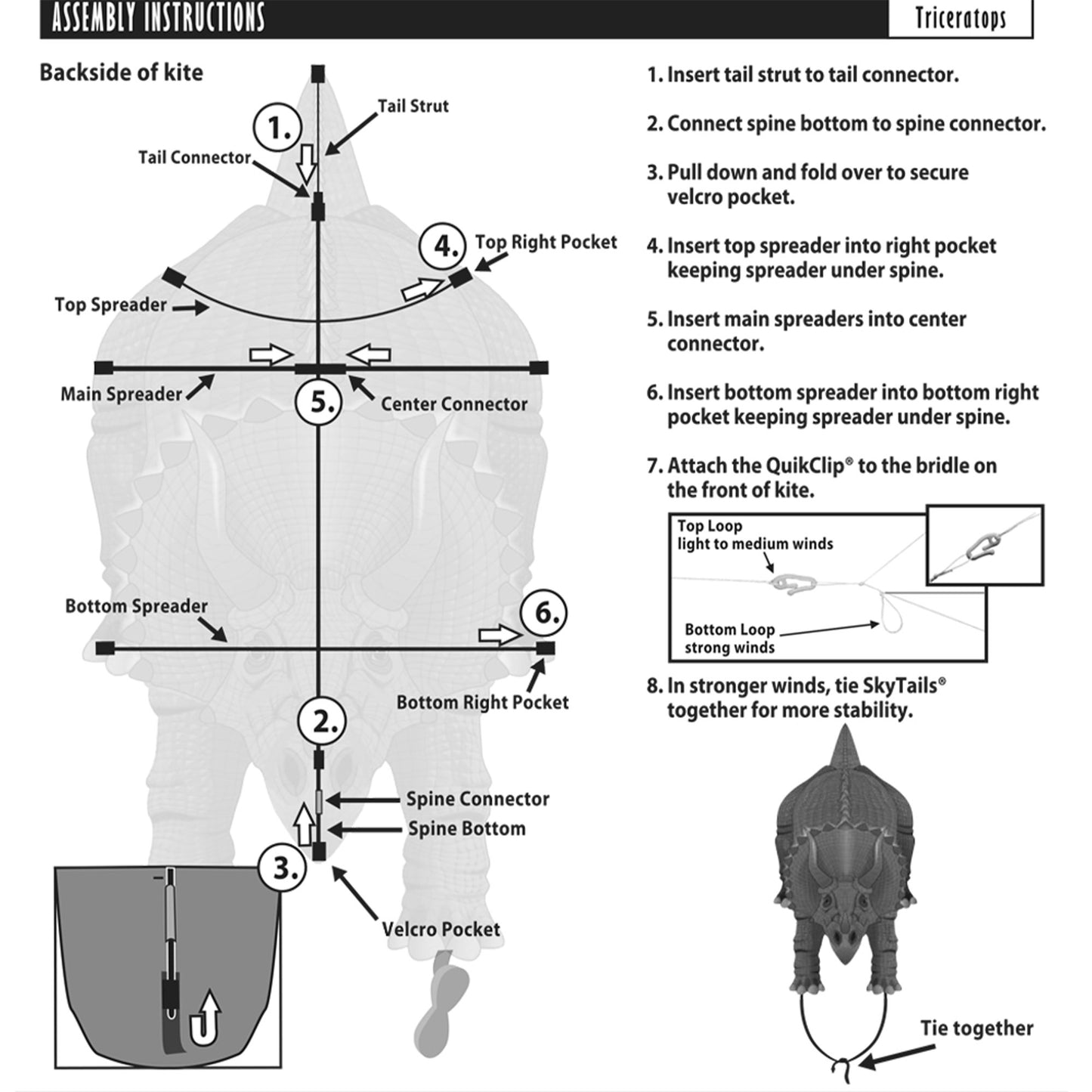 ASSEMBLY INSTRUCTIONS

Triceratops

Backside of kite

1.

Tail Strut

Tail Connector

4.

Top Right Pocket

Top Spreader

Main Spreader

5.

Center Connector

Bottom Spreader

6.

Bottom Right Pocket

2.

Spine Connector

Spine Bottom

3.

Velcro Pocket

1. Insert tail strut to tail connector.

2. Connect spine bottom to spine connector.

3. Pull down and fold over to secure velcro pocket.

4. Insert top spreader into right pocket keeping spreader under spine.

5. Insert main spreaders into center connector.

6. Insert bottom spreader into bottom right pocket keeping spreader under spine.

7. Attach the QuikClip® to the bridle on the front of kite.

Top Loop
light to medium winds

Bottom Loop
strong winds

8. In stronger winds, tie SkyTails® together for more stability.

Tie together