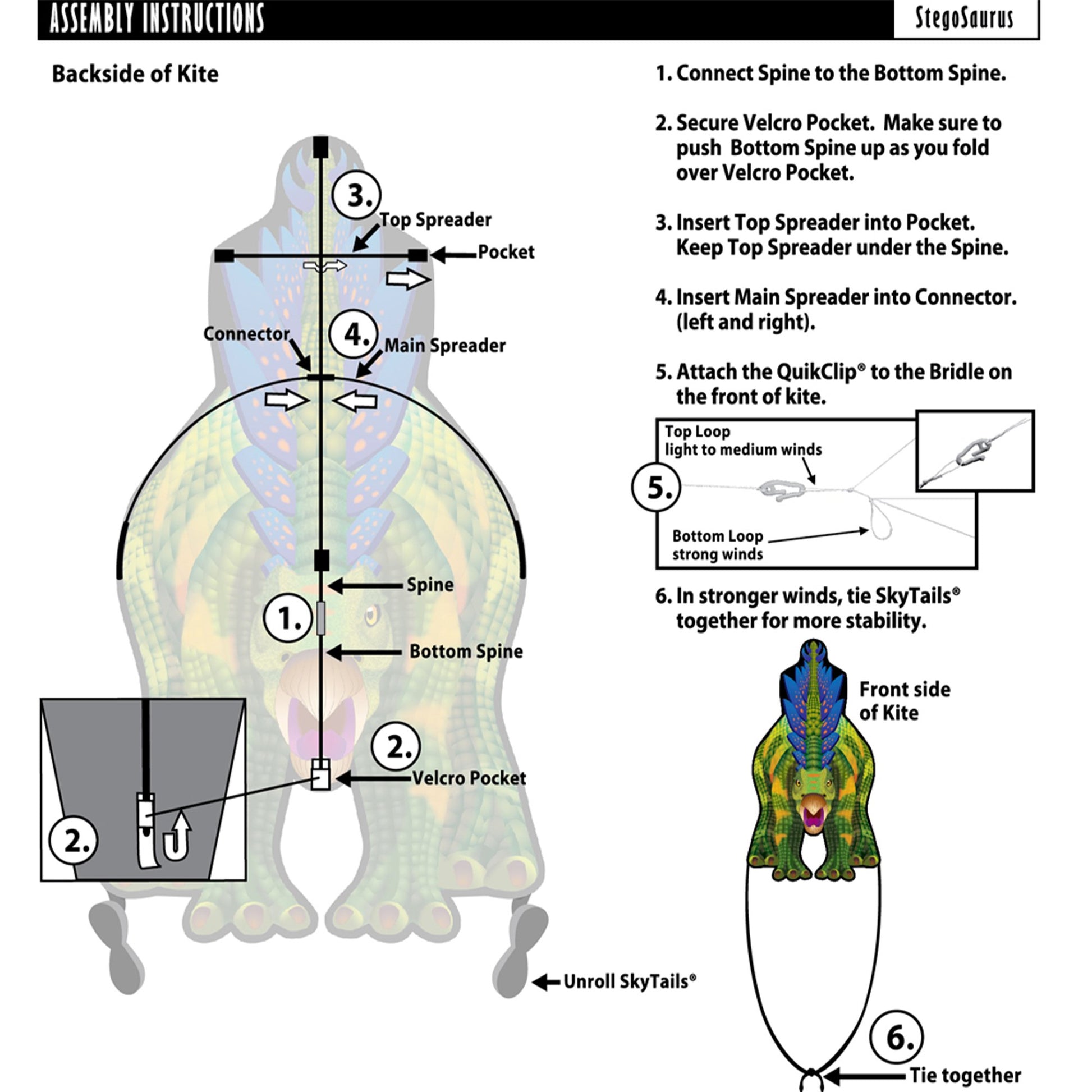 ASSEMBLY INSTRUCTIONS

StegoSaurus

Backside of Kite

3.

Top Spreader

Pocket

Connector

4.

Main Spreader

Spine

1.

Bottom Spine

2.

Velcro Pocket

2.

Unroll SkyTails®

1. Connect Spine to the Bottom Spine.

2. Secure Velcro Pocket. Make sure to push Bottom Spine up as you fold over Velcro Pocket.

3. Insert Top Spreader into Pocket. Keep Top Spreader under the Spine.

4. Insert Main Spreader into Connector. (left and right).

5. Attach the QuikClip® to the Bridle on the front of kite.

Top Loop
light to medium winds

5.

Bottom Loop
strong winds

6. In stronger winds, tie SkyTails® together for more stability.

Front side of Kite

6.

Tie together