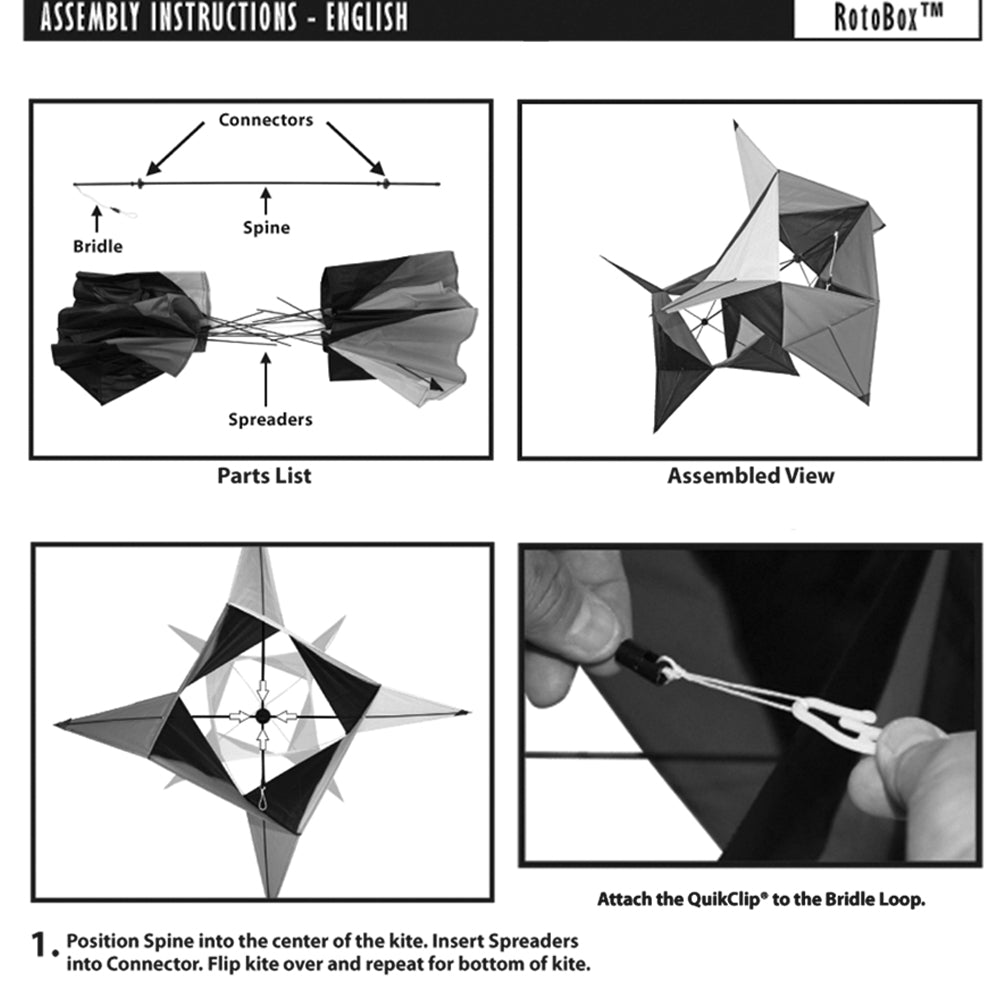 ASSEMBLY INSTRUCTIONS - ENGLISH

RotoBox™

Connectors

Bridle

Spine

Spreaders

Parts List

Assembled View

Attach the QuikClip® to the Bridle Loop.

1. Position Spine into the center of the kite. Insert Spreaders into Connector. Flip kite over and repeat for bottom of kite.