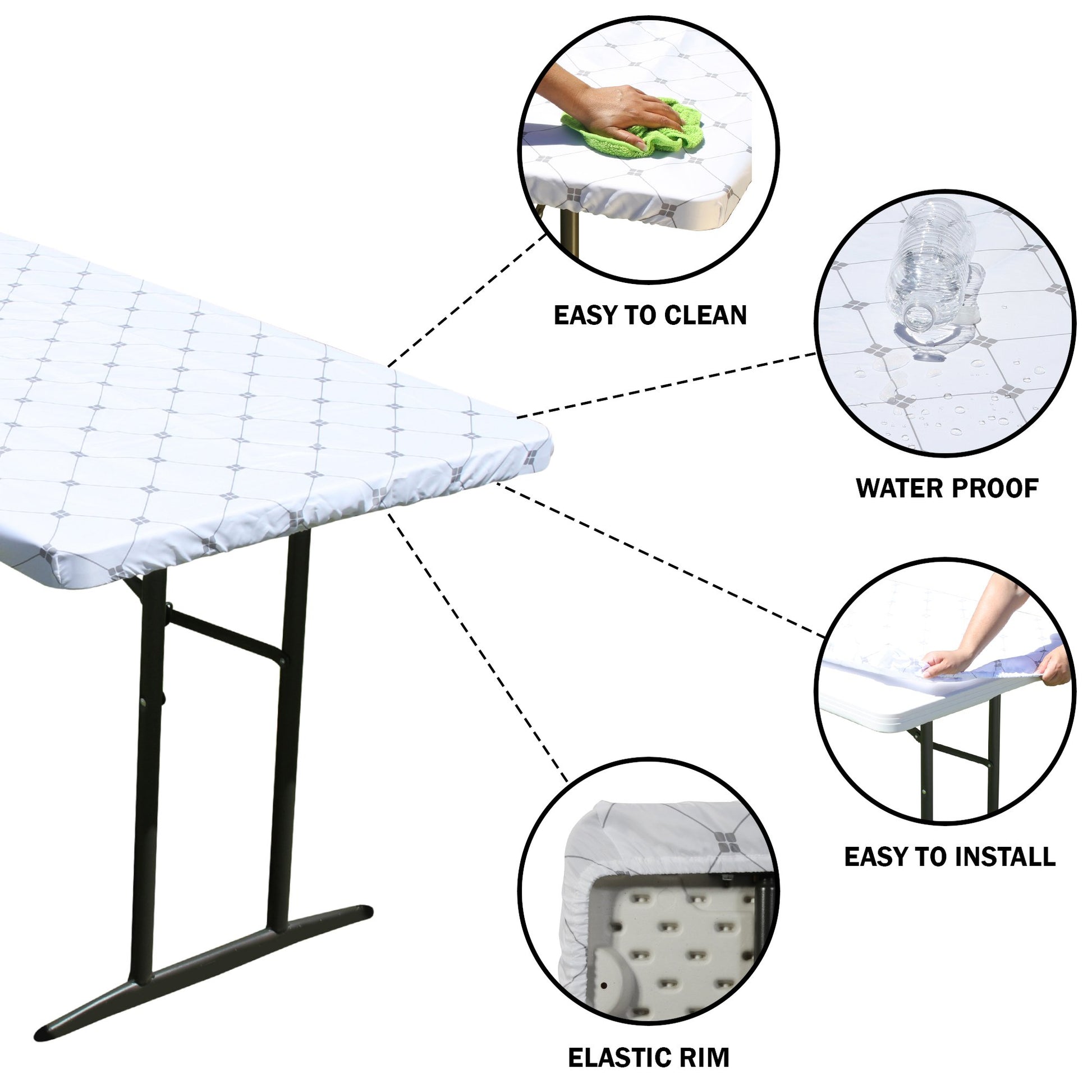 EASY TO CLEAN

WATER PROOF

EASY TO INSTALL

ELASTIC RIM